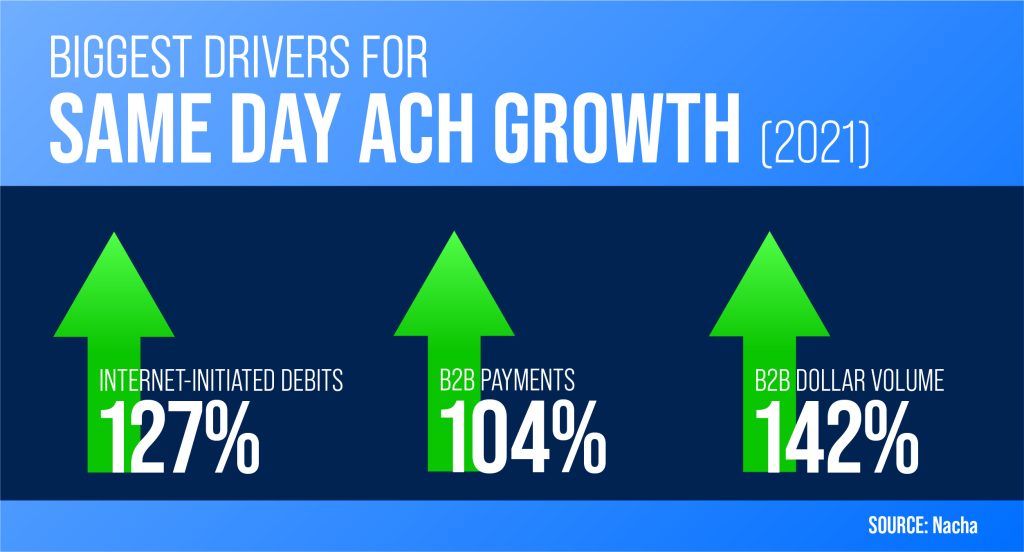 BIGGEST DRIVERS FOR
SAME DAY ACH GROWTH (2021)

INTERNET-INITIATED DEBITS
127%

B2B PAYMENTS
104%

B2B DOLLAR VOLUME
142%

SOURCE: Nacha