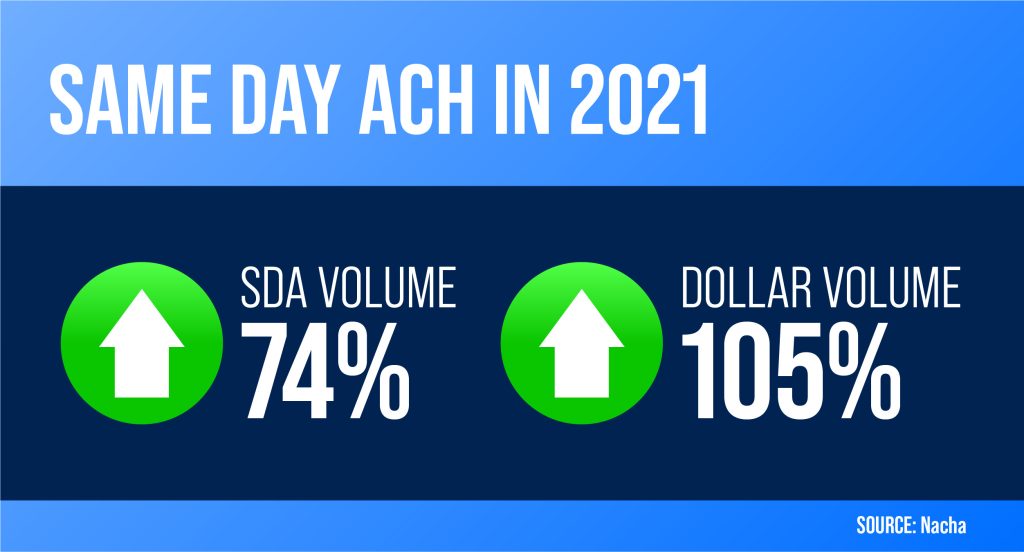 SAME DAY ACH IN 2021

SDA VOLUME
74%

DOLLAR VOLUME
105%

SOURCE: Nacha