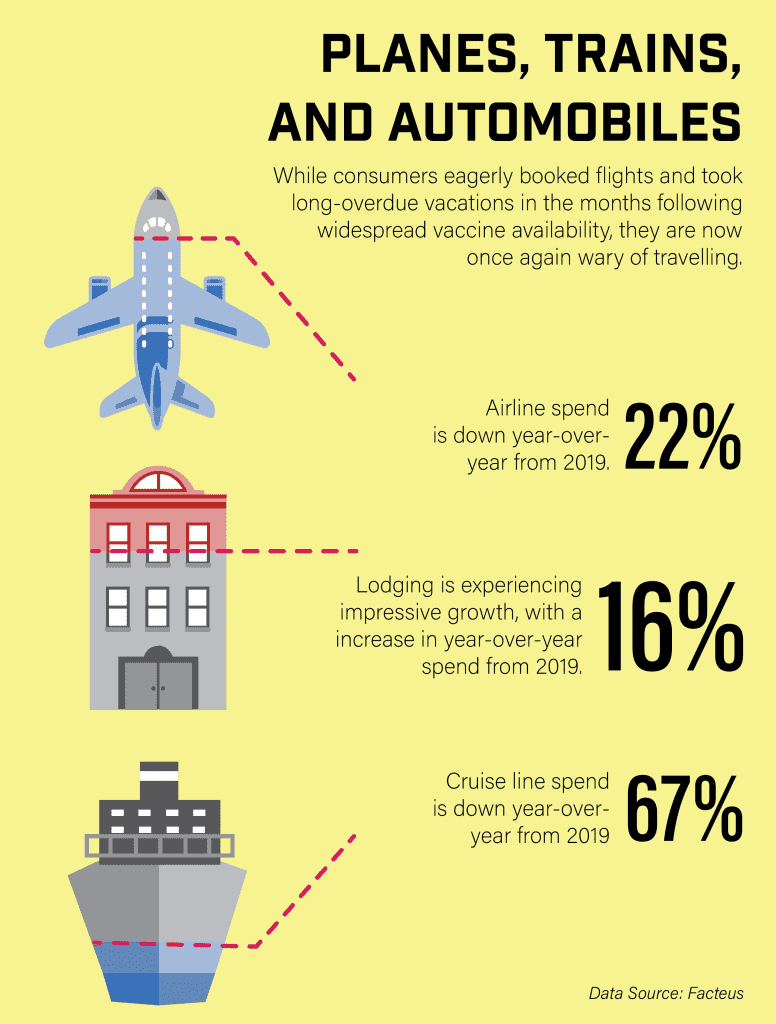 PLANES, TRAINS, AND AUTOMOBILES

While consumers eagerly booked flights and took long-overdue vacations in the months following widespread vaccine availability, they are now once again wary of travelling.

Airline spend is down year-over-year from 2019. 22%

Lodging is experiencing impressive growth, with a increase in year-over-year spend from 2019. 16%

Cruise line spend is down year-over-year from 2019 67%

Data Source: Facteus