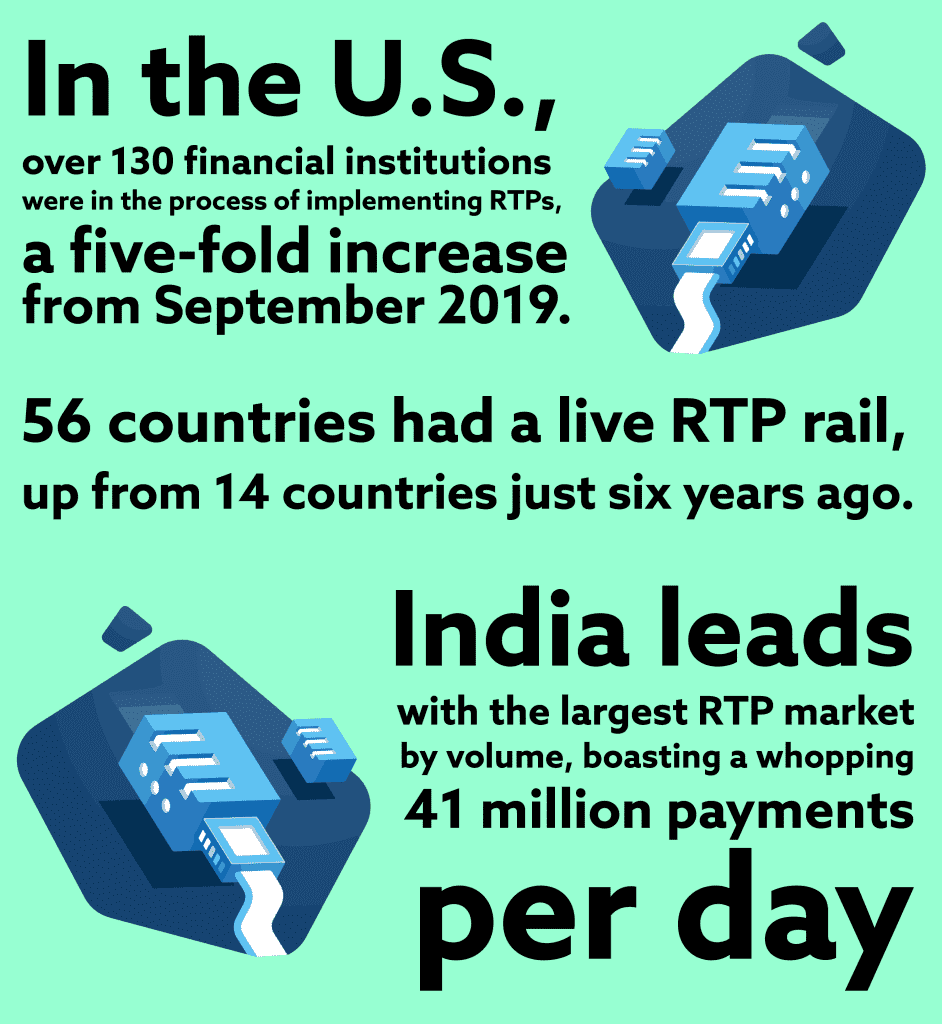 In the U.S.,
over 130 financial institutions were in the process of implementing RTPs, a five-fold increase from September 2019.

56 countries had a live RTP rail, up from 14 countries just six years ago.

India leads
with the largest RTP market by volume, boasting a whopping 41 million payments per day