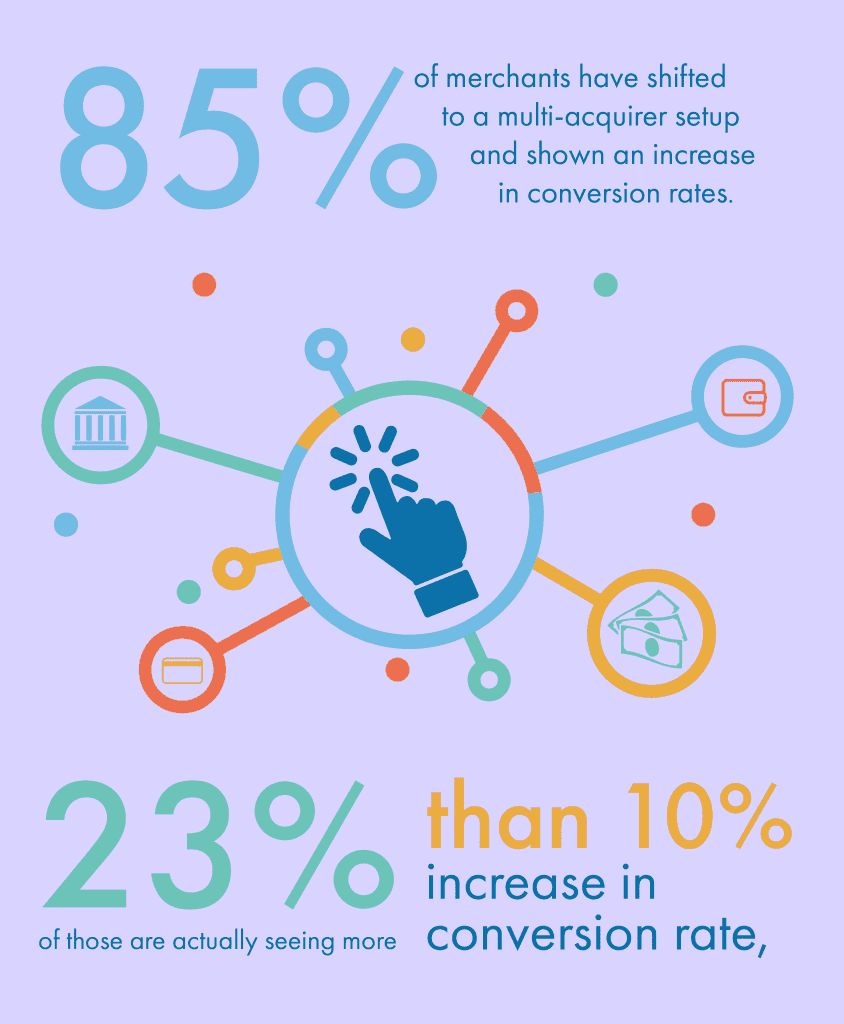 85%

of merchants have shifted to a multi-acquirer setup and shown an increase in conversion rates.

23%

of those are actually seeing more

than 10%

increase in conversion rate,