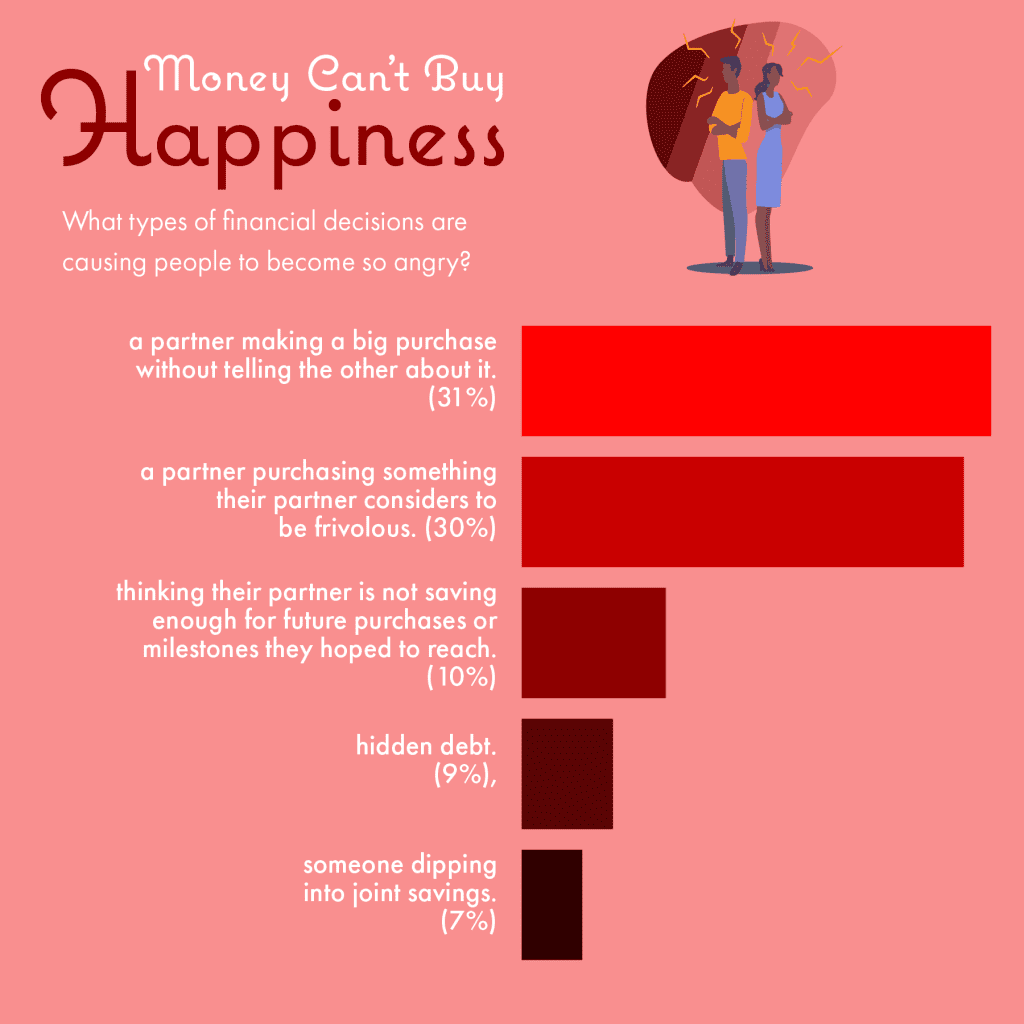 Money Can't Buy Happiness

What types of financial decisions are causing people to become so angry?

a partner making a big purchase without telling the other about it. (31%)

a partner purchasing something their partner considers to be frivolous. (30%)

thinking their partner is not saving enough for future purchases or milestones they hoped to reach. (10%)

hidden debt. (9%),

someone dipping into joint savings. (7%)