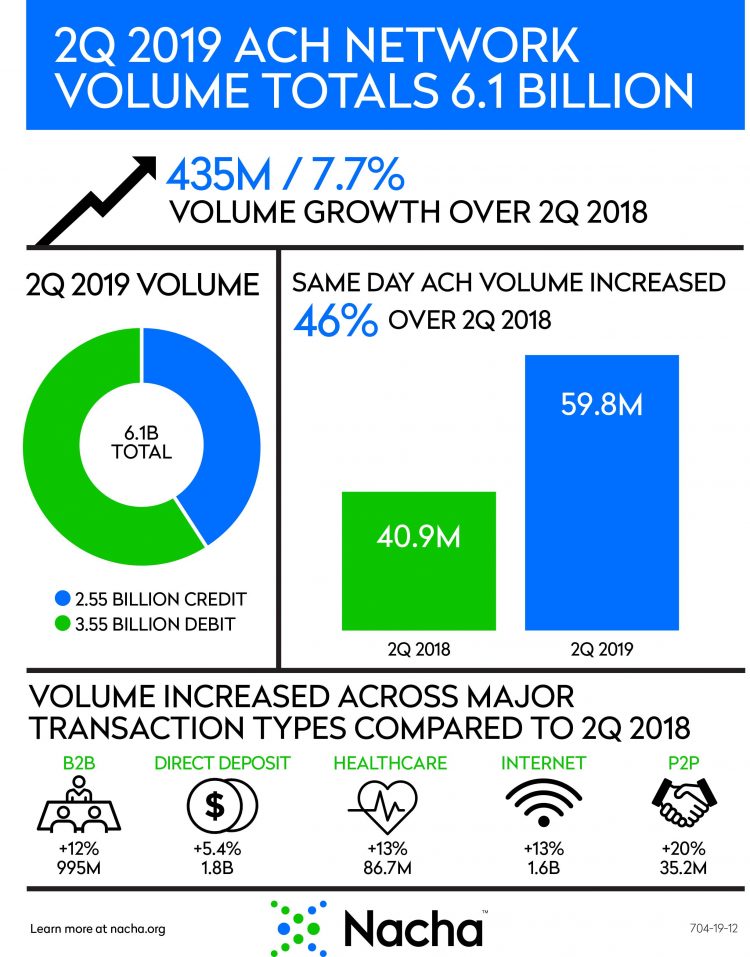 2Q 2019 ACH NETWORK VOLUME TOTALS 6.1 BILLION

435M / 7.7%
VOLUME GROWTH OVER 2Q 2018

2Q 2019 VOLUME

6.1B TOTAL

2.55 BILLION CREDIT
3.55 BILLION DEBIT

SAME DAY ACH VOLUME INCREASED 46% OVER 2Q 2018

40.9M
59.8M
2Q 2018
2Q 2019

VOLUME INCREASED ACROSS MAJOR TRANSACTION TYPES COMPARED TO 2Q 2018

B2B
+12%
995M

DIRECT DEPOSIT
$
+5.4%
1.8B

HEALTHCARE
+13%
86.7M

INTERNET
+13%
1.6B

P2P
+20%
35.2M

Learn more at nacha.org

Nacha™

704-19-12